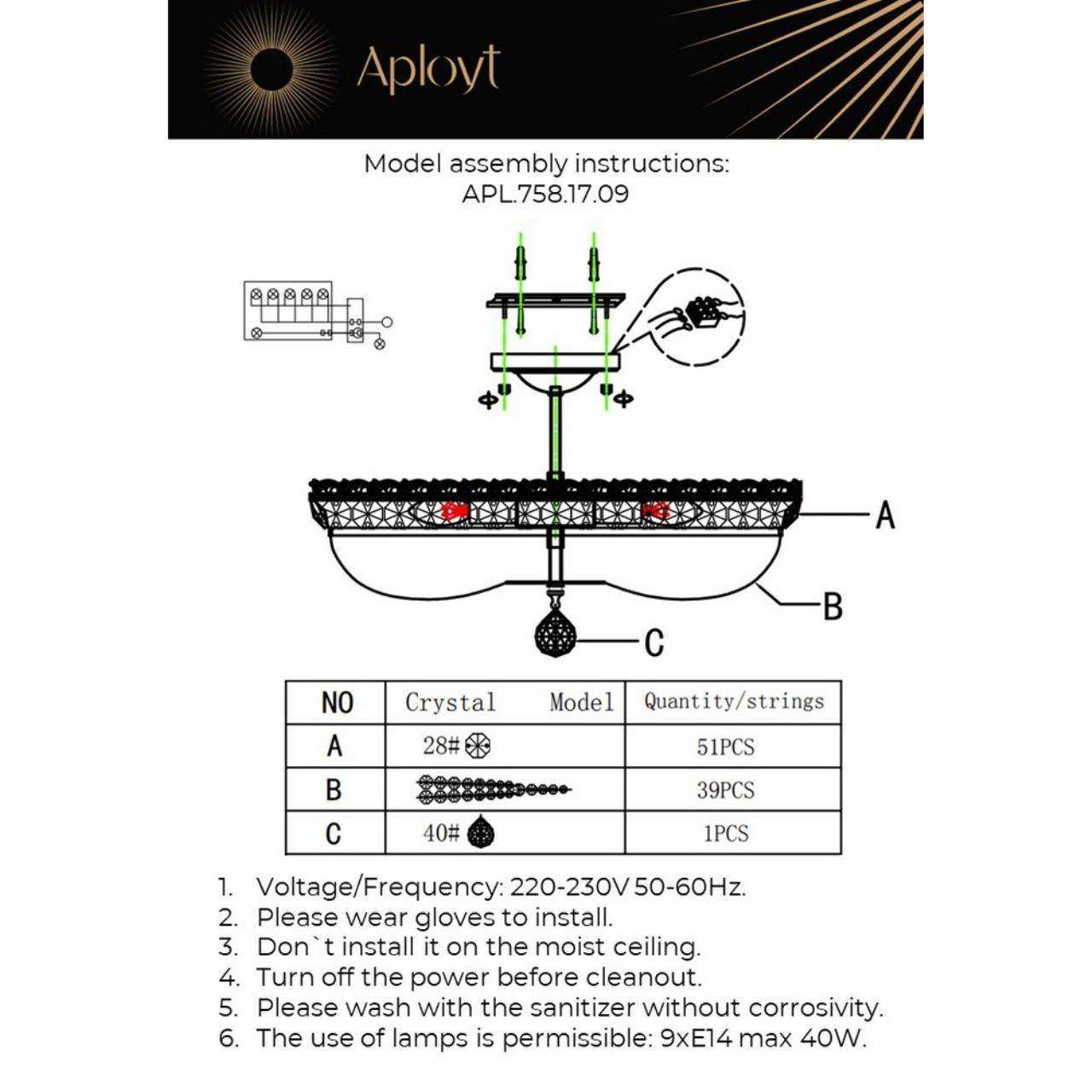 Aployt

Model assembly instructions:
APL.758.17.09

A
B
C

| NO | Crystal Model | Quantity/strings |
|---|---|---|
| A | 28# | 51PCS |
| B | | 39PCS |
| C | 40# | 1PCS |

1. Voltage/Frequency: 220-230V 50-60Hz.
2. Please wear gloves to install.
3. Don`t install it on the moist ceiling.
4. Turn off the power before cleanout.
5. Please wash with the sanitizer without corrosivity.
6. The use of lamps is permissible: 9xE14 max 40W.